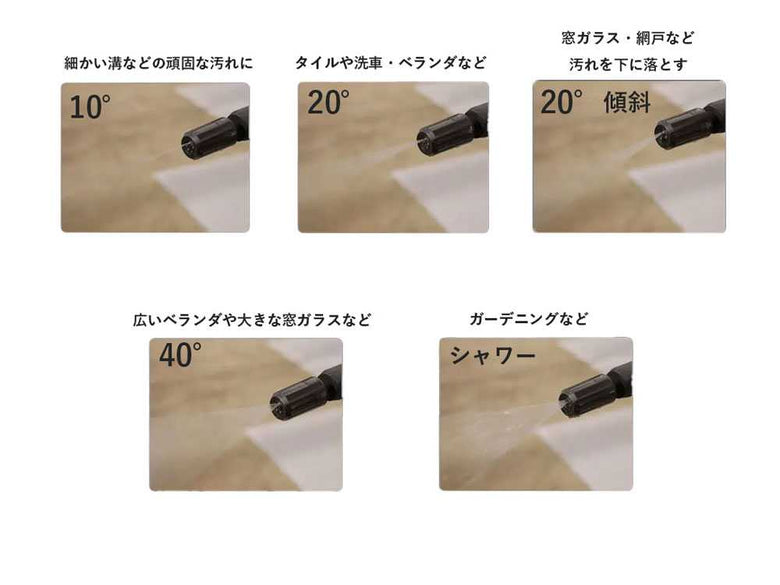 細かい溝などの頑固な汚れに

10°

タイルや洗車・ベランダなど

20°

窓ガラス・網戸など
汚れを下に落とす

20° 傾斜

広いベランダや大きな窓ガラスなど

40°

ガーデニングなど

シャワー