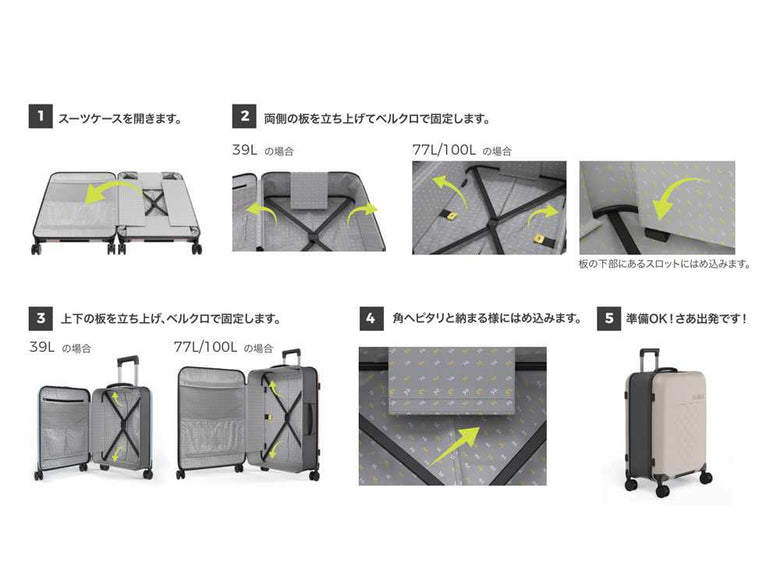 1 スーツケースを開きます。

2 両側の板を立ち上げてベルクロで固定します。

39L の場合

77L/100L の場合

板の下部にあるスロットにはめ込みます。

3 上下の板を立ち上げ、ベルクロで固定します。

39L の場合

77L/100L の場合

4 角へピタリと納まる様にはめ込みます。

5 準備OK！さあ出発です！