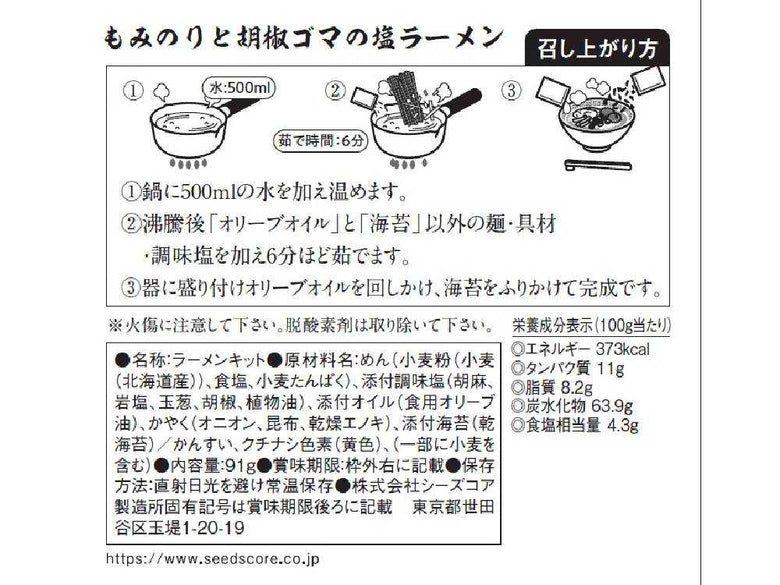 もみのりと胡椒ゴマの塩ラーメン

召し上がり方

①

水:500ml

②

茹で時間:6分

③

①鍋に500mlの水を加え温めます。
②沸騰後「オリーブオイル」と「海苔」以外の麺・具材・調味塩を加え6分ほど茹でます。
③器に盛り付けオリーブオイルを回しかけ、海苔をふりかけて完成です。

※火傷に注意して下さい。脱酸素剤は取り除いて下さい。

●名称:ラーメンキット●原材料名:めん(小麦粉(小麦(北海道産))、食塩、小麦たんぱく)、添付調味塩(胡麻、岩塩、玉葱、胡椒、植物油)、添付オイル(食用オリーブ油)、かやく(オニオン、昆布、乾燥エノキ)、添付海苔(乾海苔)/かんすい、クチナシ色素(黄色)、(一部に小麦を含む)●内容量:91g●賞味期限:枠外右に記載●保存方法:直射日光を避け常温保存●株式会社シーズコア 製造所固有記号は賞味期限後ろに記載 東京都世田谷区玉堤1-20-19

栄養成分表示(100g当たり)
◎エネルギー 373kcal
◎タンパク質 11g
◎脂質 8.2g
◎炭水化物 63.9g
◎食塩相当量 4.3g

https://www.seedscore.co.jp