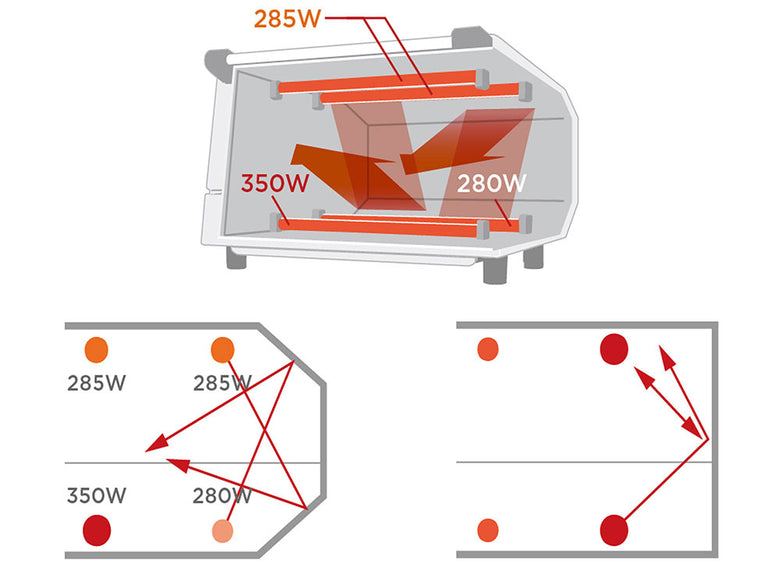 285W

350W

280W

285W

285W

350W

280W