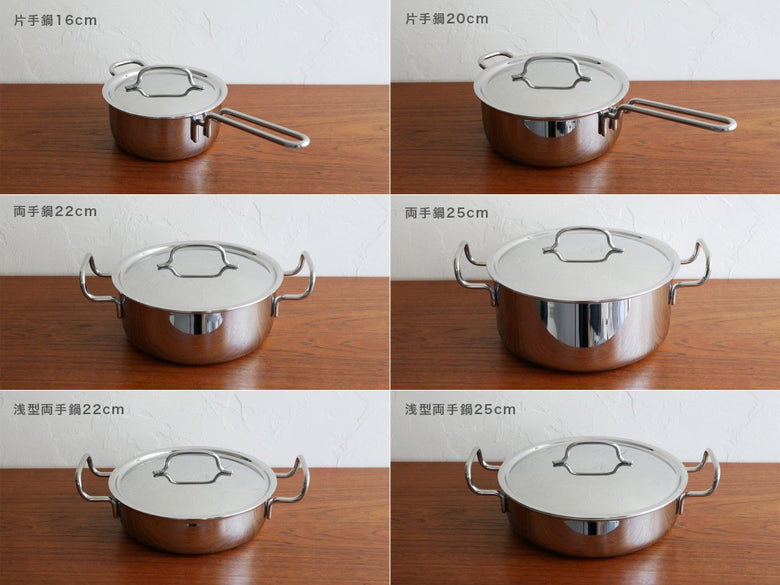 片手鍋16cm

片手鍋20cm

両手鍋22cm

両手鍋25cm

浅型両手鍋22cm

浅型両手鍋25cm